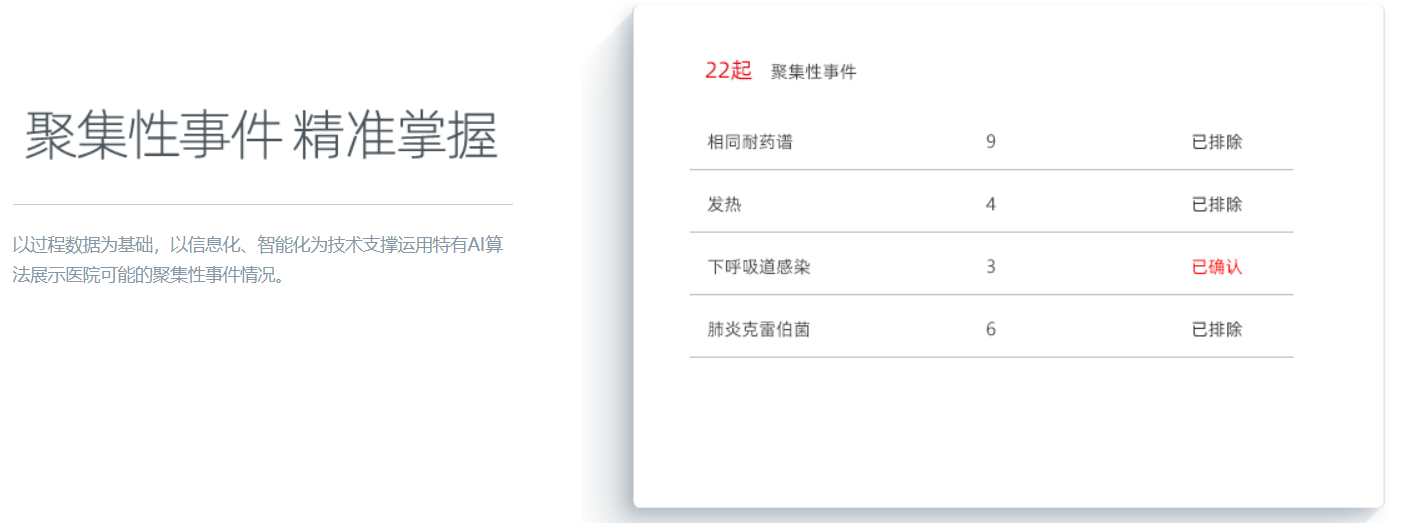 聚集性事件 精准掌握

以过程数据为基础，以信息化、智能化为技术支撑运用特有AI算法展示医院可能的聚集性事件情况。

22起 聚集性事件

| 相同耐药谱 | 9 | 已排除 |
|---|---|---|
| 发热 | 4 | 已排除 |
| 下呼吸道感染 | 3 | 已确认 |
| 肺炎克雷伯菌 | 6 | 已排除 |