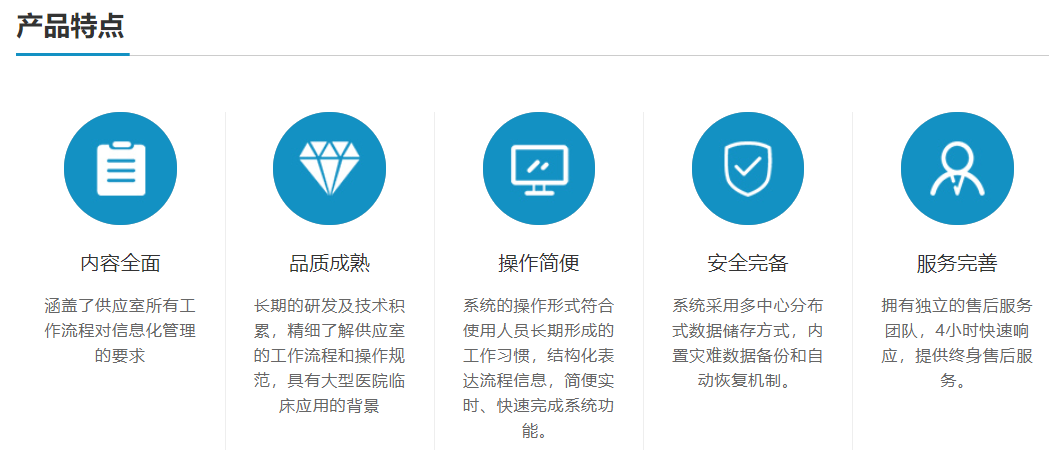 产品特点

内容全面

涵盖了供应室所有工作流程对信息化管理的要求

品质成熟

长期的研发及技术积累，精细了解供应室的工作流程和操作规范，具有大型医院临床应用的背景

操作简便

系统的操作形式符合使用人员长期形成的工作习惯，结构化表达流程信息，简便实时、快速完成系统功能。

安全完备

系统采用多中心分布式数据储存方式，内置灾难数据备份和自动恢复机制。

服务完善

拥有独立的售后服务团队，4小时快速响应，提供终身售后服务。