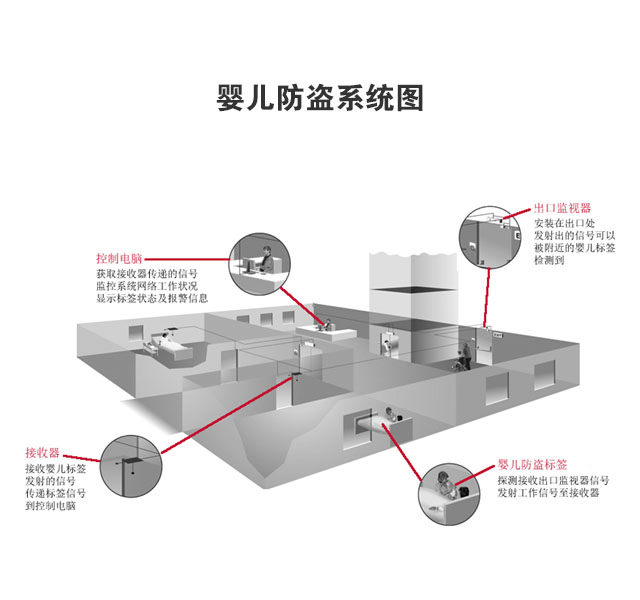 婴儿防盗系统图

出口监视器
安装在出口处
发射出的信号可以
被附近的婴儿标签
检测到

控制电脑
获取接收器传递的信号
监控系统网络工作状况
显示标签状态及报警信息

接收器
接收婴儿标签
发射的信号
传递标签信号
到控制电脑

婴儿防盗标签
探测接收出口监视器信号
发射工作信号至接收器